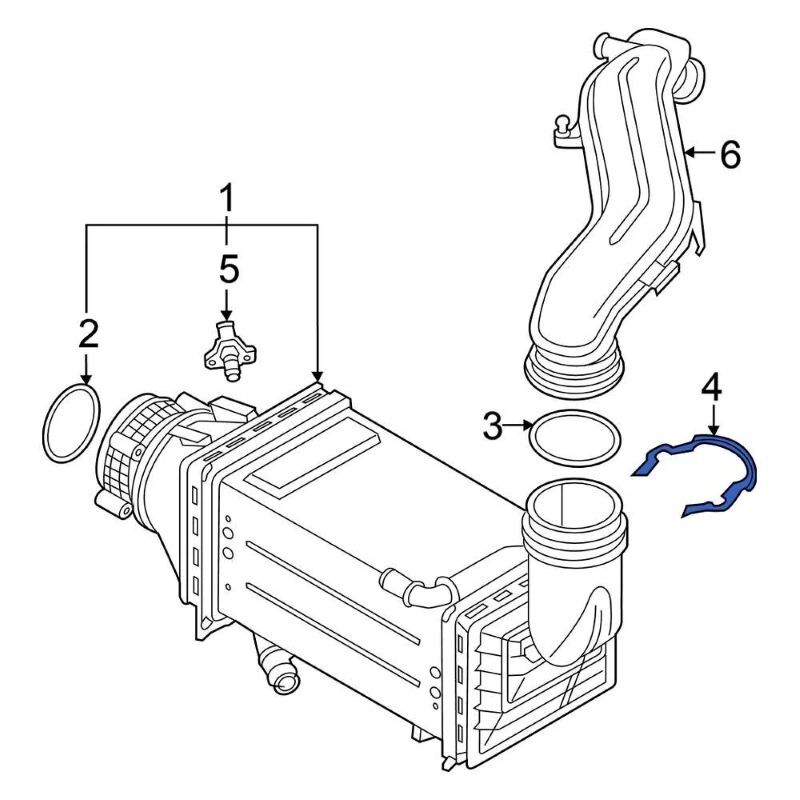 1
5
2
6
3
4